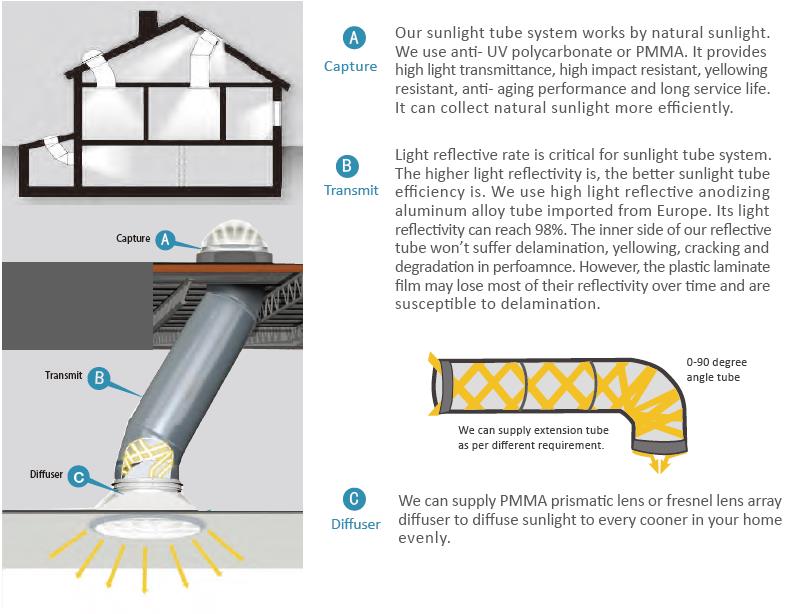 Capture A

Transmit B

Diffuser C

A
Capture

Our sunlight tube system works by natural sunlight. We use anti- UV polycarbonate or PMMA. It provides high light transmittance, high impact resistant, yellowing resistant, anti- aging performance and long service life. It can collect natural sunlight more efficiently.

B
Transmit

Light reflective rate is critical for sunlight tube system. The higher light reflectivity is, the better sunlight tube efficiency is. We use high light reflective anodizing aluminum alloy tube imported from Europe. Its light reflectivity can reach 98%. The inner side of our reflective tube won't suffer delamination, yellowing, cracking and degradation in perfoamnce. However, the plastic laminate film may lose most of their reflectivity over time and are susceptible to delamination.

0-90 degree angle tube

We can supply extension tube as per different requirement.

C
Diffuser

We can supply PMMA prismatic lens or fresnel lens array diffuser to diffuse sunlight to every cooner in your home evenly.